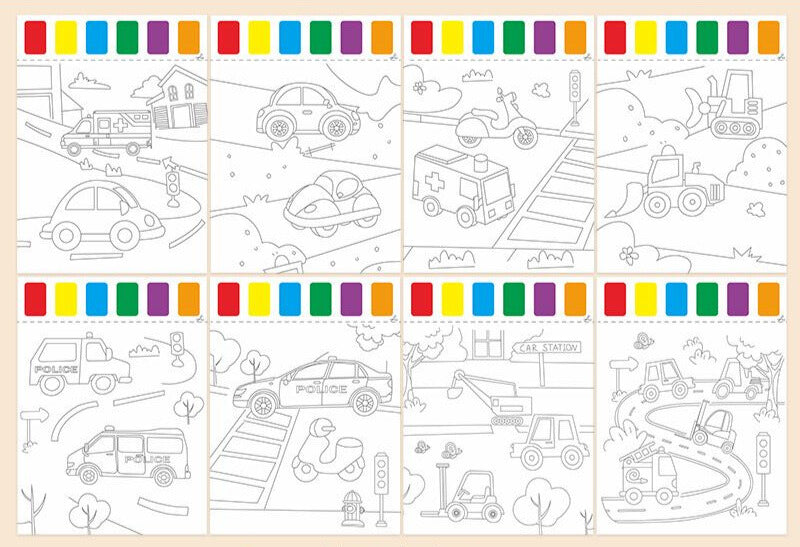 POLICE

POLICE

POLICE

CAR STATION