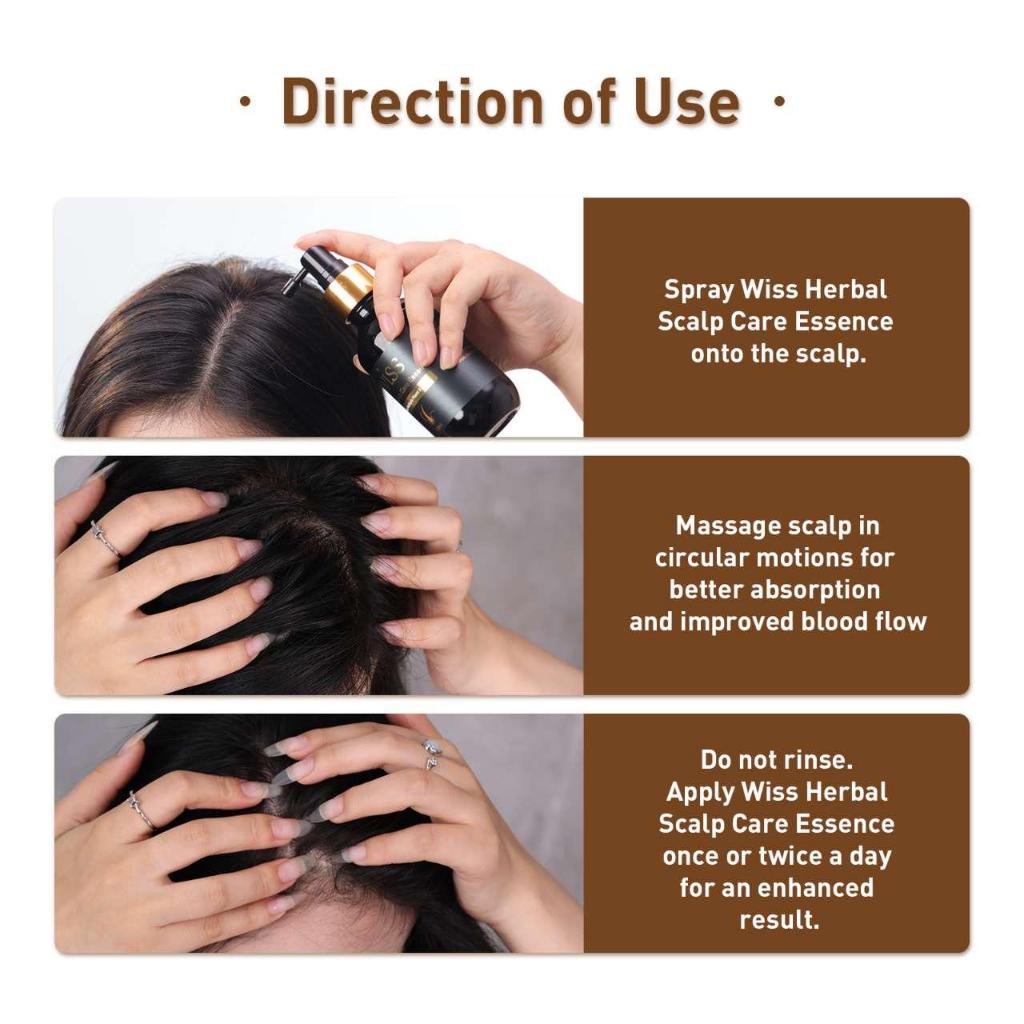 · Direction of Use ·

Spray Wiss Herbal Scalp Care Essence onto the scalp.

Massage scalp in circular motions for better absorption and improved blood flow

Do not rinse. Apply Wiss Herbal Scalp Care Essence once or twice a day for an enhanced result.