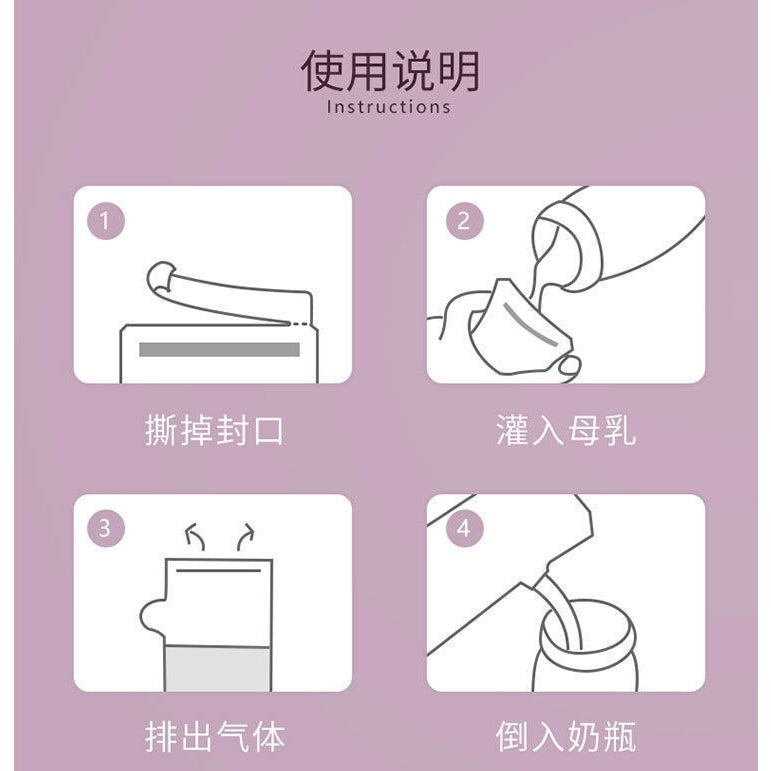 使用说明
Instructions

1
撕掉封口

2
灌入母乳

3
排出气体

4
倒入奶瓶